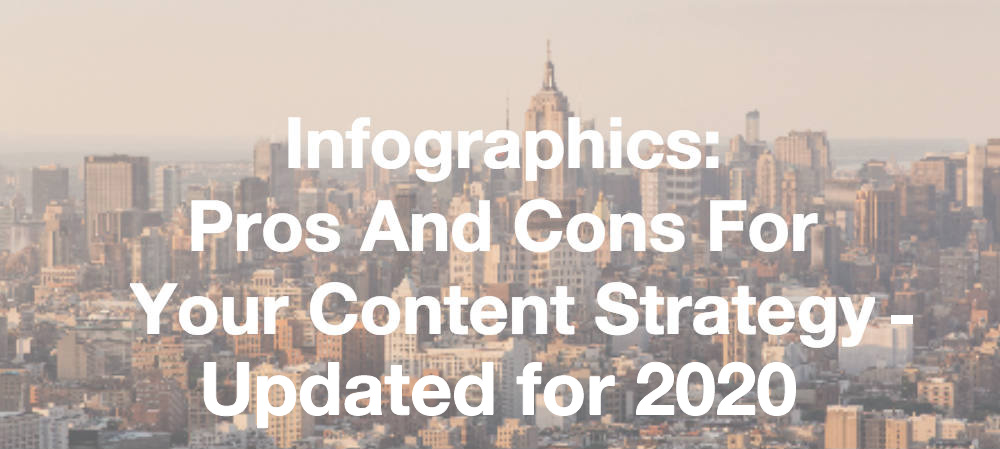 Infographics:
Pros And Cons For
Your Content Strategy -
Updated for 2020